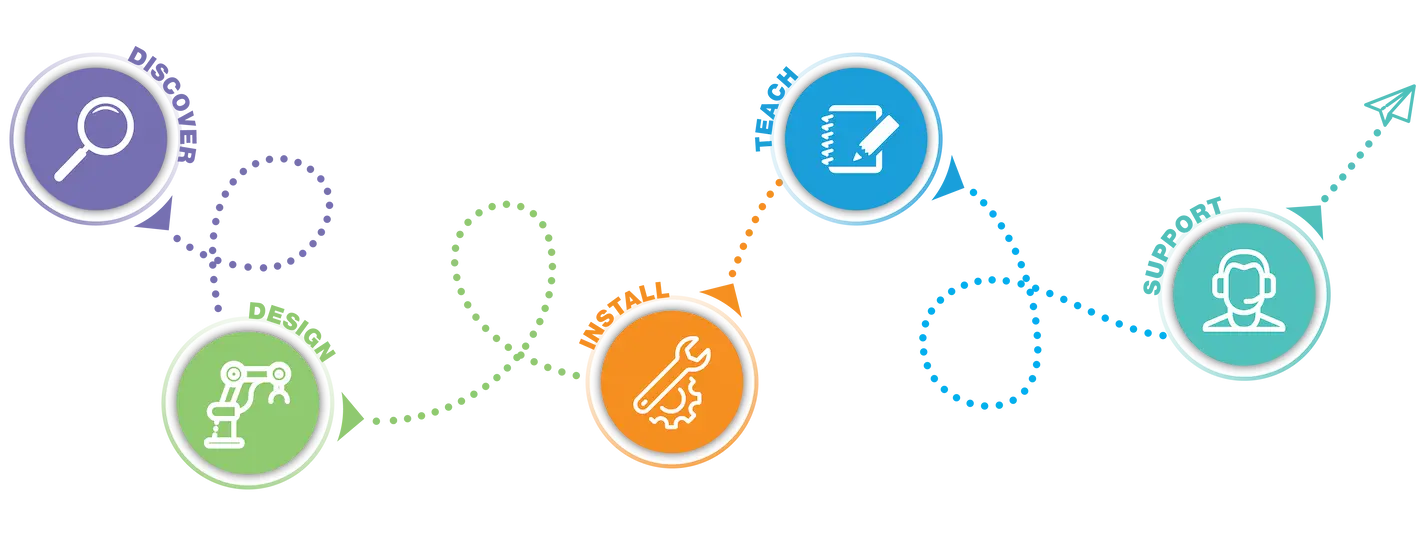 DISCOVER

DESIGN

INSTALL

TEACH

SUPPORT